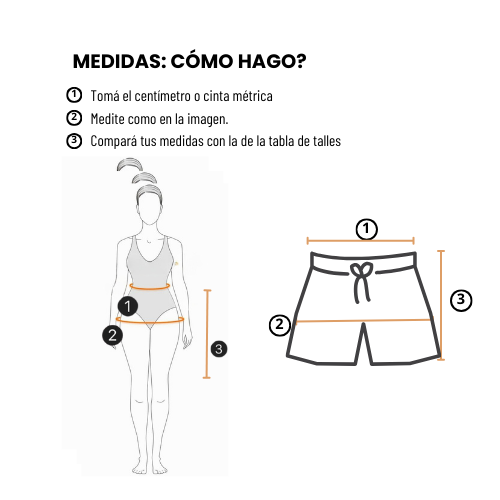 MEDIDAS: CÓMO HAGO?

1 Tomá el centímetro o cinta métrica
2 Medite como en la imagen.
3 Compará tus medidas con la de la tabla de talles

1
2
3

1
2
3